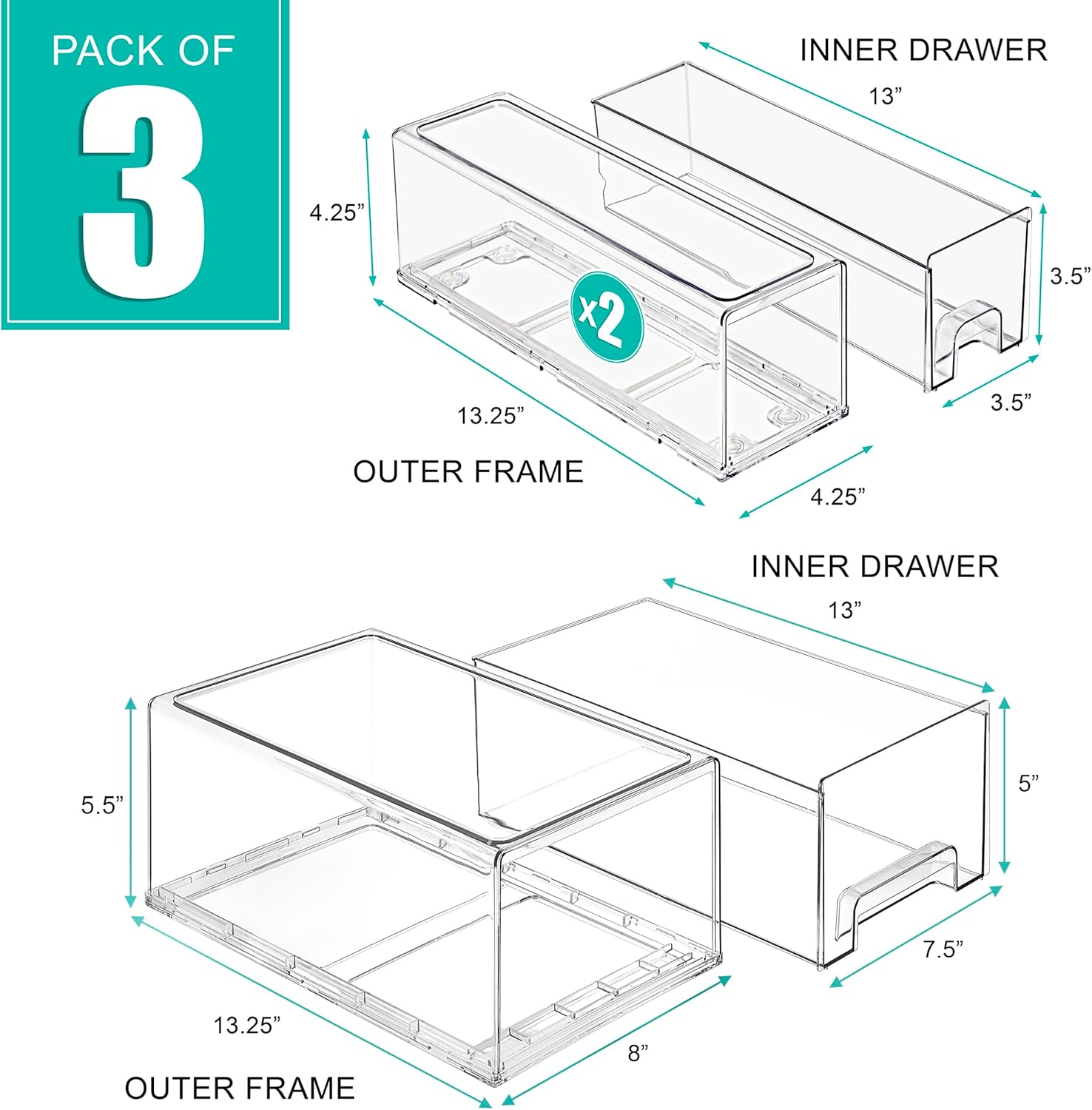 PACK OF
3

INNER DRAWER
13”
4.25”
x2
3.5”
3.5”
13.25”
OUTER FRAME
4.25”

INNER DRAWER
13”
5.5”
5”
7.5”
13.25”
8”
OUTER FRAME