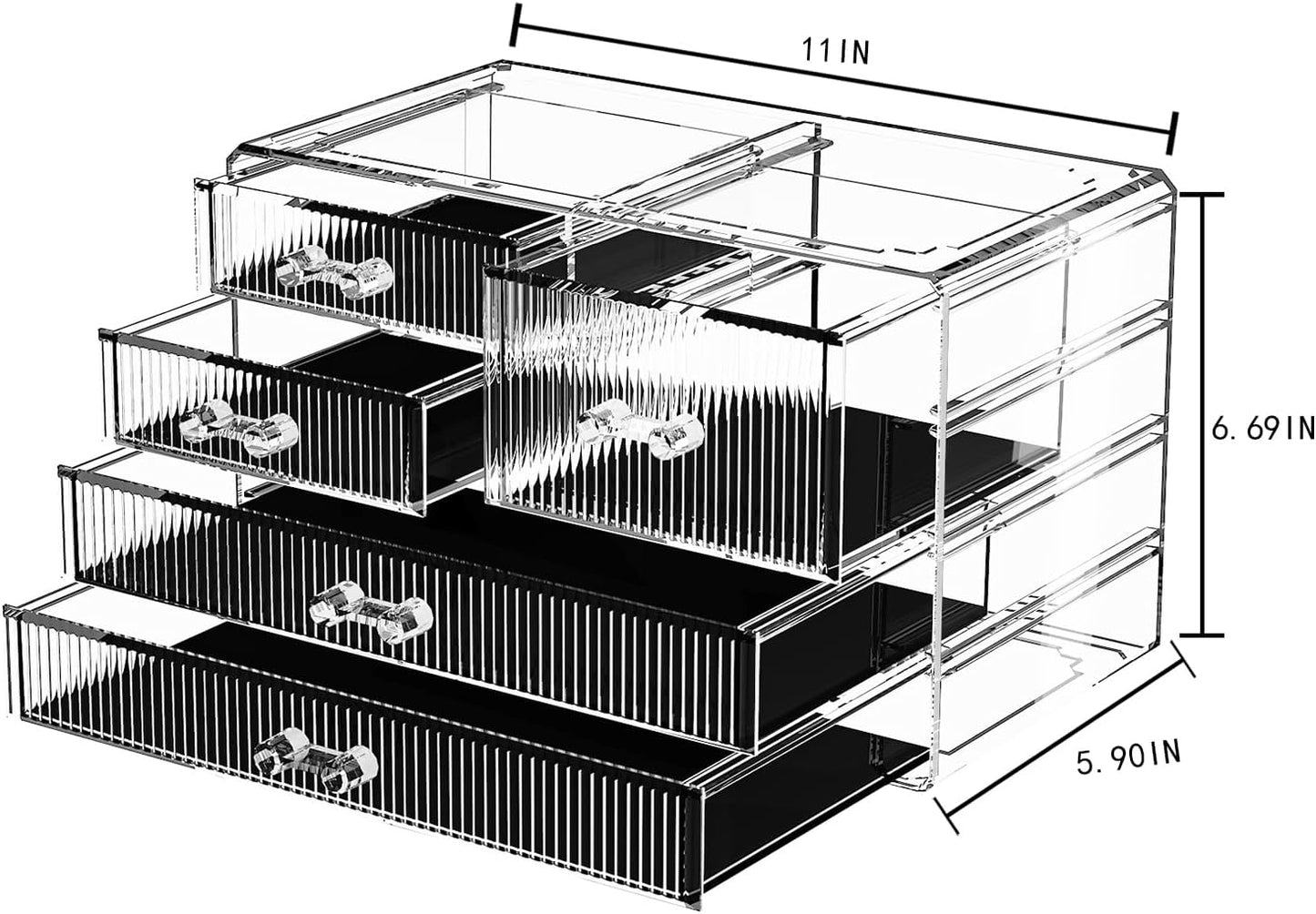 11IN

6.69IN

5.90IN