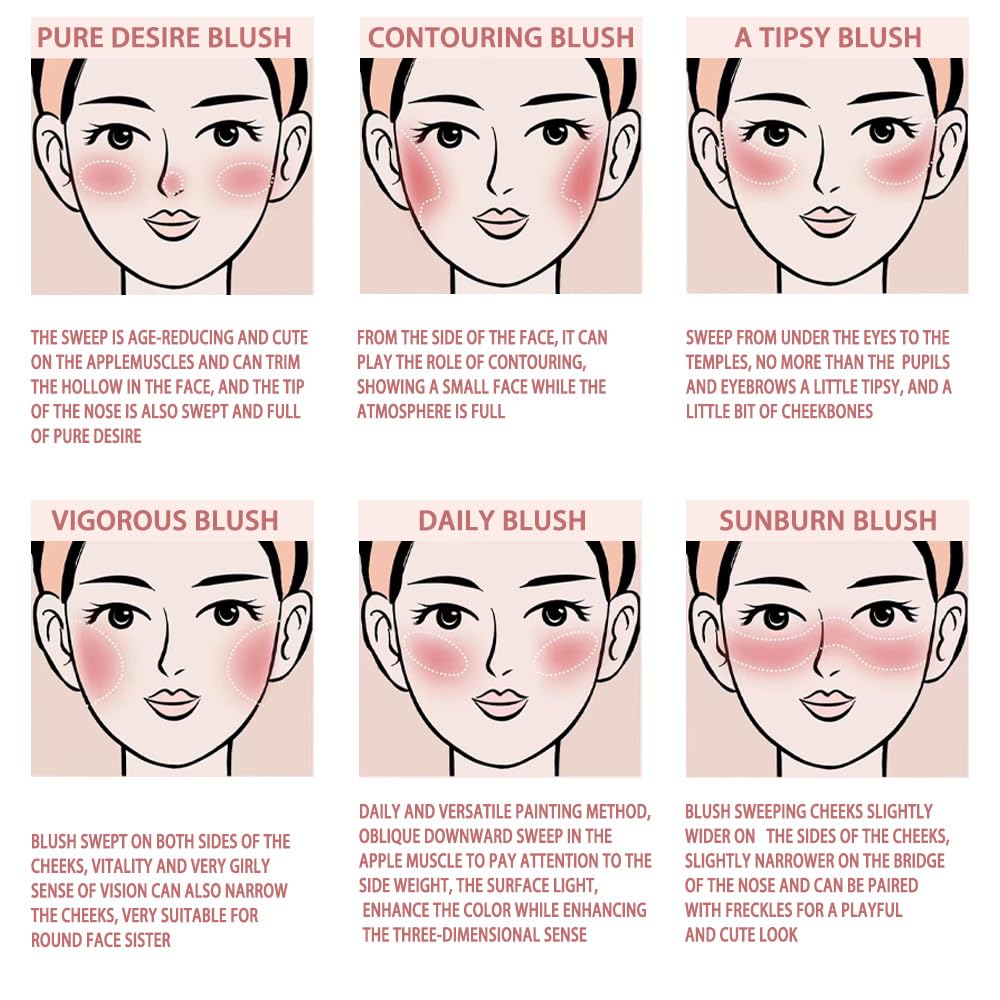 PURE DESIRE BLUSH

THE SWEEP IS AGE-REDUCING AND CUTE ON THE APPLEMUSCLES AND CAN TRIM THE HOLLOW IN THE FACE, AND THE TIP OF THE NOSE IS ALSO SWEPT AND FULL OF PURE DESIRE

CONTOURING BLUSH

FROM THE SIDE OF THE FACE, IT CAN PLAY THE ROLE OF CONTOURING, SHOWING A SMALL FACE WHILE THE ATMOSPHERE IS FULL

A TIPSY BLUSH

SWEEP FROM UNDER THE EYES TO THE TEMPLES, NO MORE THAN THE PUPILS AND EYEBROWS A LITTLE TIPSY, AND A LITTLE BIT OF CHEEKBONES

VIGOROUS BLUSH

BLUSH SWEPT ON BOTH SIDES OF THE CHEEKS, VITALITY AND VERY GIRLY SENSE OF VISION CAN ALSO NARROW THE CHEEKS, VERY SUITABLE FOR ROUND FACE SISTER

DAILY BLUSH

DAILY AND VERSATILE PAINTING METHOD, OBLIQUE DOWNWARD SWEEP IN THE APPLE MUSCLE TO PAY ATTENTION TO THE SIDE WEIGHT, THE SURFACE LIGHT, ENHANCE THE COLOR WHILE ENHANCING THE THREE-DIMENSIONAL SENSE

SUNBURN BLUSH

BLUSH SWEEPING CHEEKS SLIGHTLY WIDER ON THE SIDES OF THE CHEEKS, SLIGHTLY NARROWER ON THE BRIDGE OF THE NOSE AND CAN BE PAIRED WITH FRECKLES FOR A PLAYFUL AND CUTE LOOK