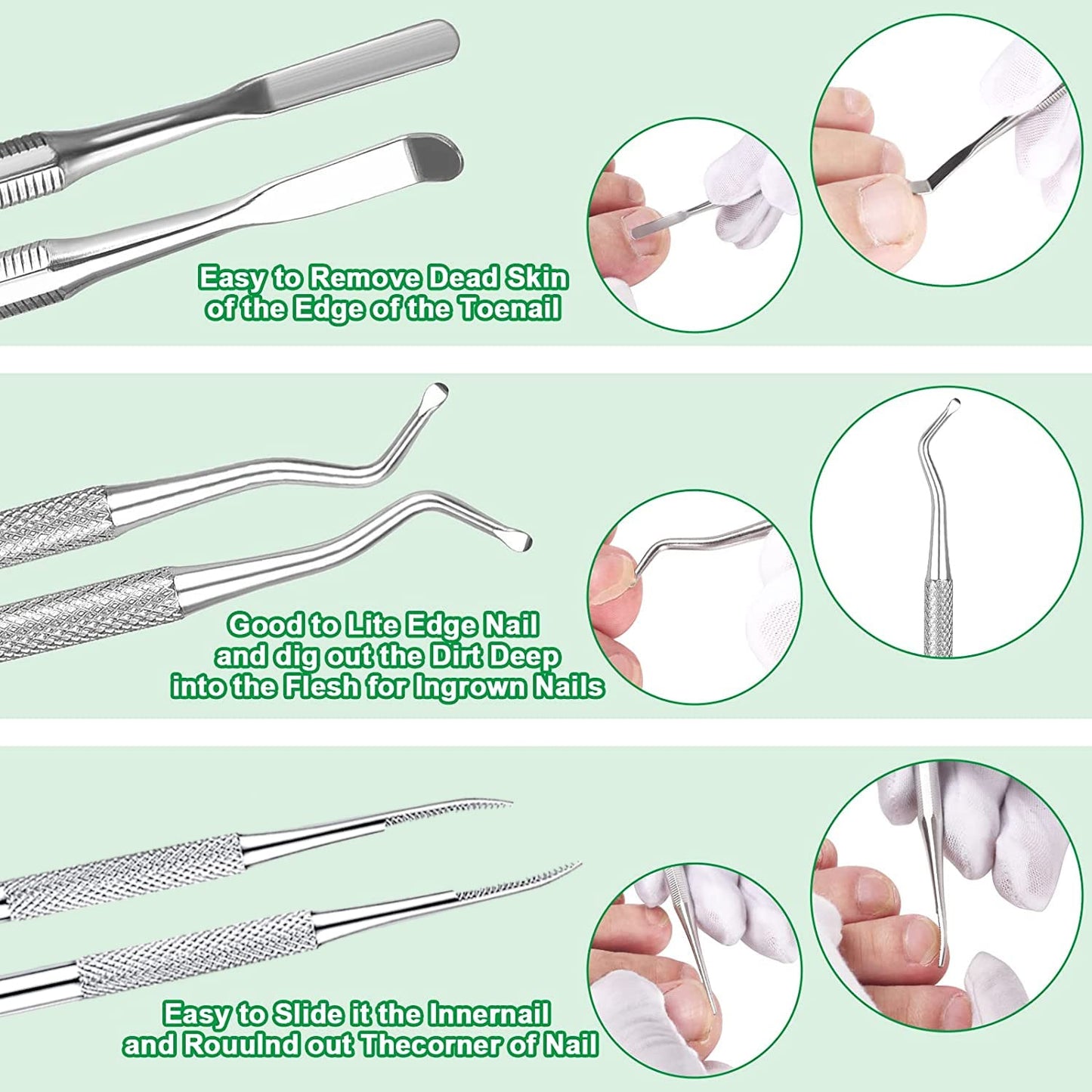 Easy to Remove Dead Skin of the Edge of the Toenail

Good to Lite Edge Nail and dig out the Dirt Deep into the Flesh for Ingrown Nails

Easy to Slide it the Innernail and Rouulnd out Thecorner of Nail