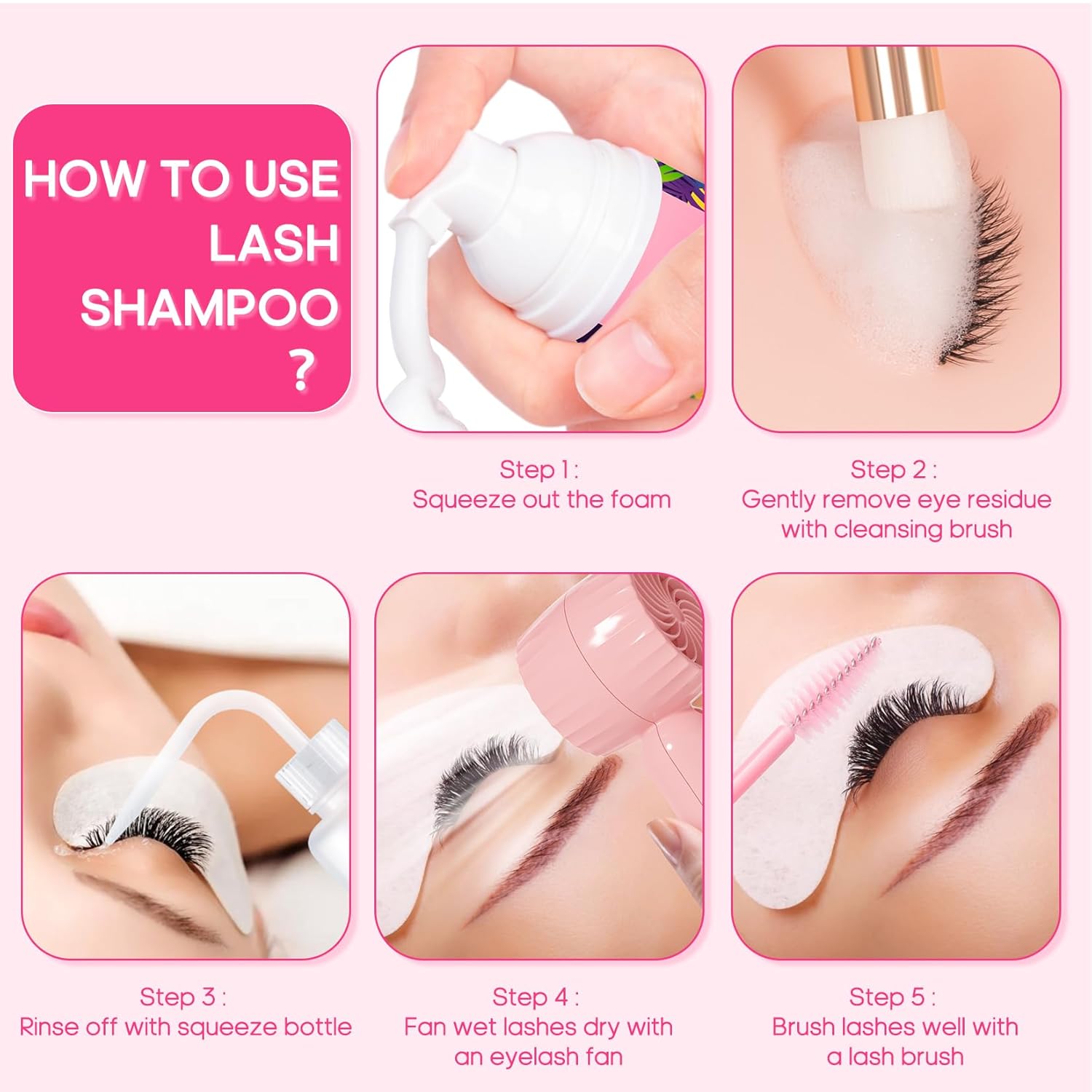 HOW TO USE LASH SHAMPOO ?

Step 1 :
Squeeze out the foam

Step 2 :
Gently remove eye residue with cleansing brush

Step 3 :
Rinse off with squeeze bottle

Step 4 :
Fan wet lashes dry with an eyelash fan

Step 5 :
Brush lashes well with a lash brush