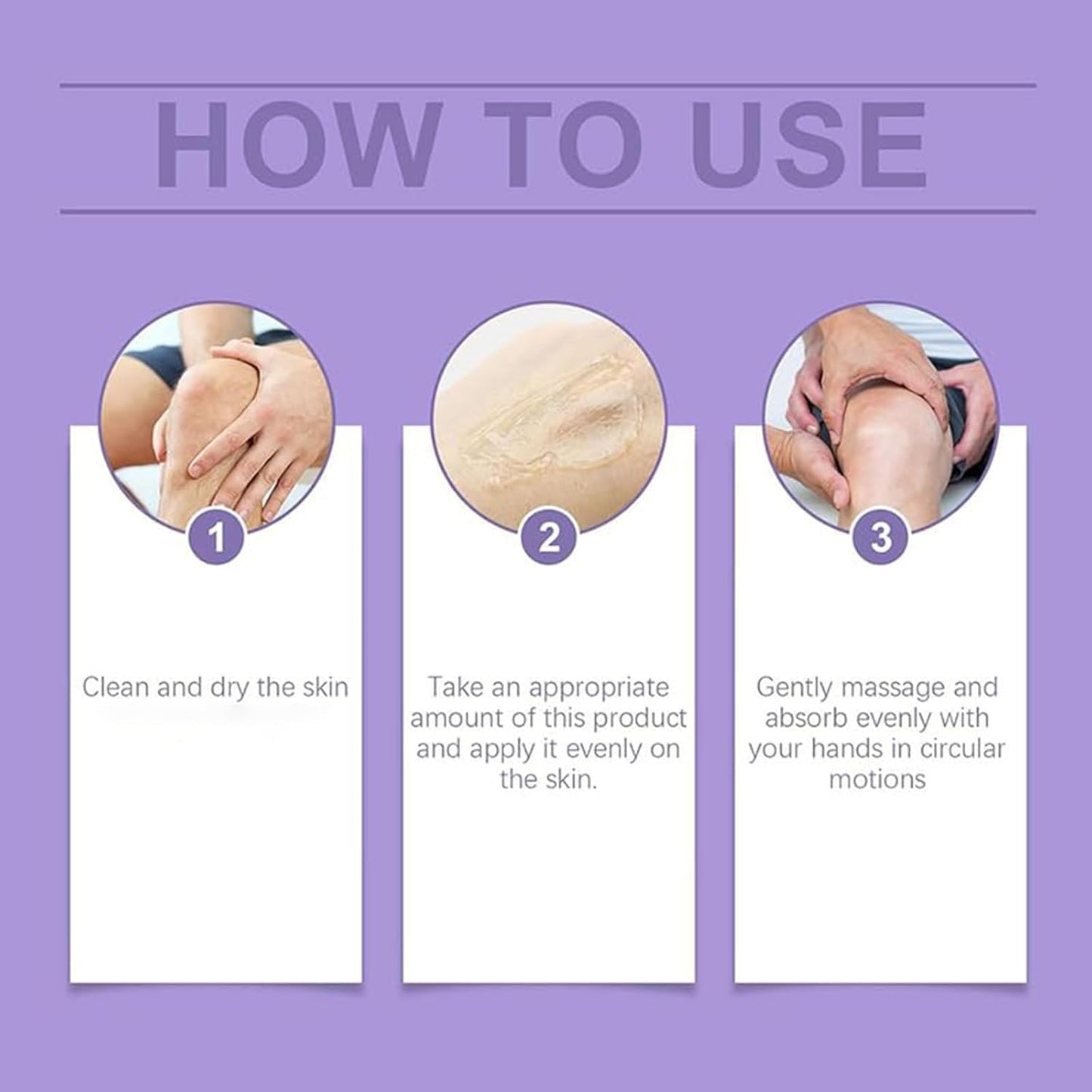 HOW TO USE

1

Clean and dry the skin

2

Take an appropriate amount of this product and apply it evenly on the skin.

3

Gently massage and absorb evenly with your hands in circular motions