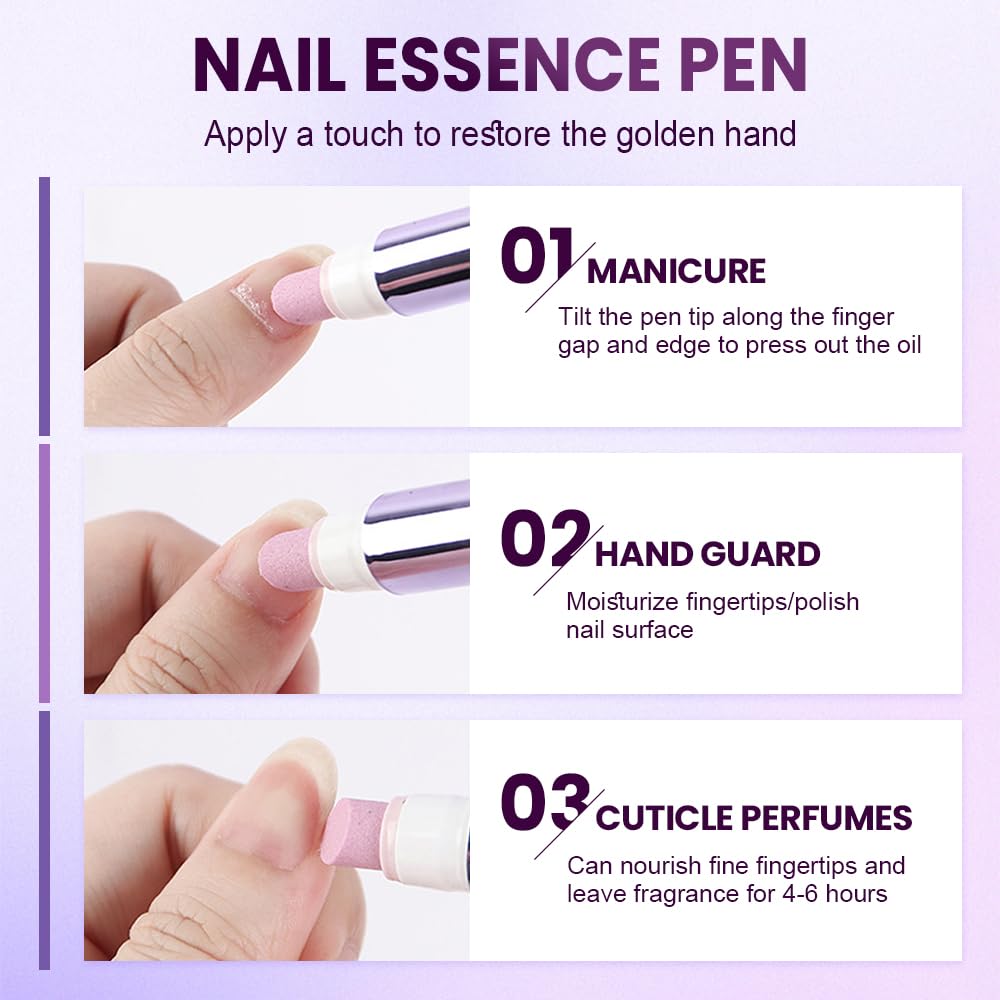 NAIL ESSENCE PEN

Apply a touch to restore the golden hand

01 MANICURE

Tilt the pen tip along the finger gap and edge to press out the oil

02 HAND GUARD

Moisturize fingertips/polish nail surface

03 CUTICLE PERFUMES

Can nourish fine fingertips and leave fragrance for 4-6 hours