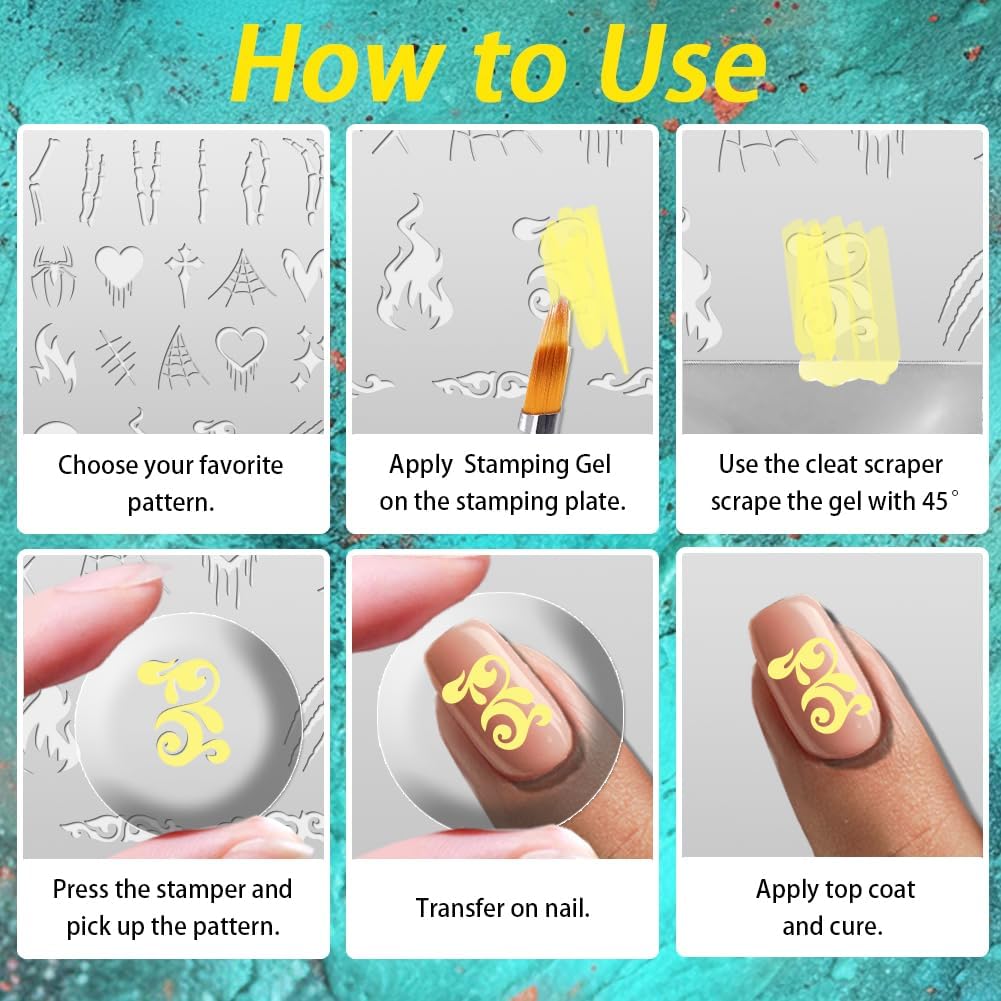 How to Use

Choose your favorite pattern.

Apply  Stamping Gel on the stamping plate.

Use the cleat scraper scrape the gel with 45°

Press the stamper and pick up the pattern.

Transfer on nail.

Apply top coat and cure.