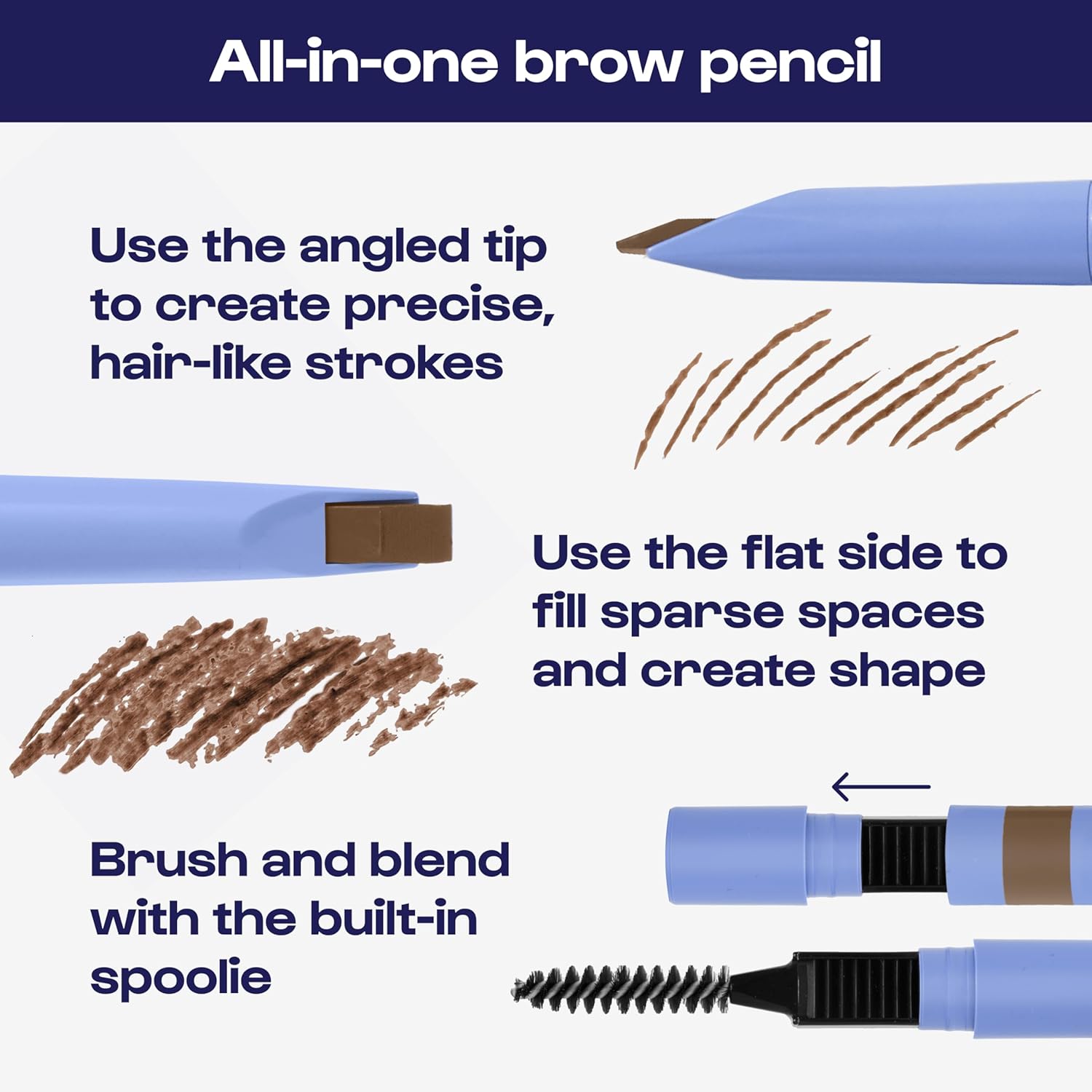 All-in-one brow pencil

Use the angled tip to create precise, hair-like strokes

Use the flat side to fill sparse spaces and create shape

Brush and blend with the built-in spoolie