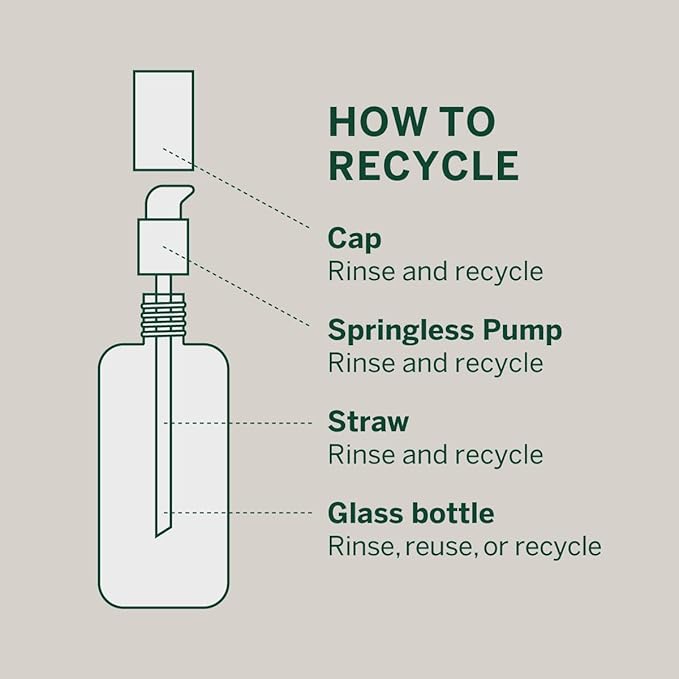 HOW TO RECYCLE

Cap
Rinse and recycle

Springless Pump
Rinse and recycle

Straw
Rinse and recycle

Glass bottle
Rinse, reuse, or recycle